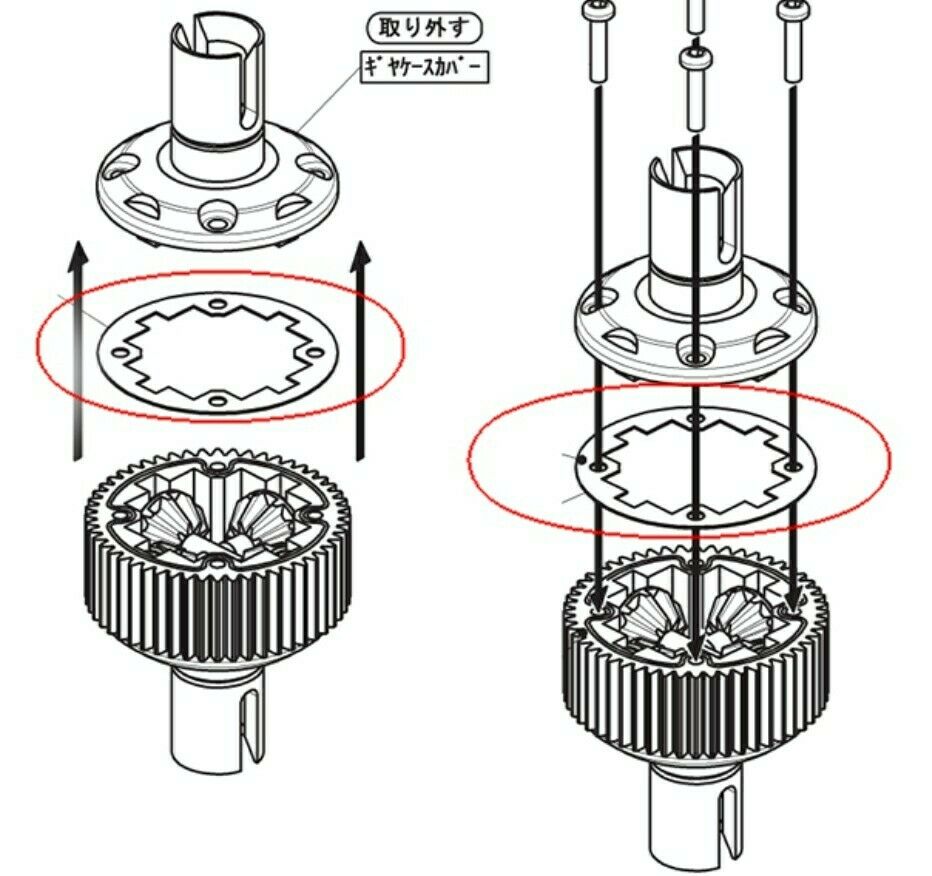 取り外す
ｷﾞﾔｹｰｽｶﾊﾞｰ